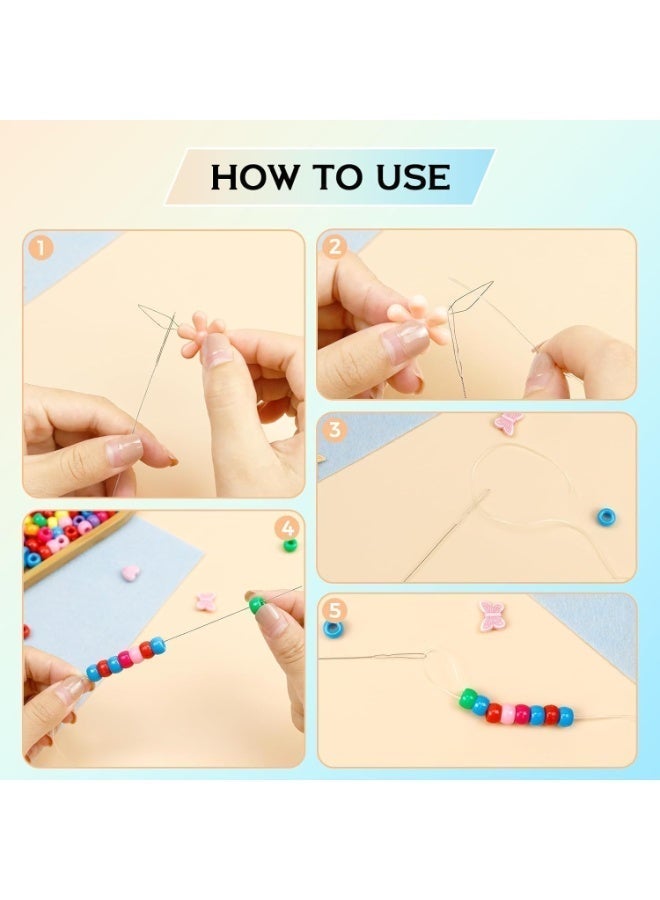 HOW TO USE

1

2

3

4

5